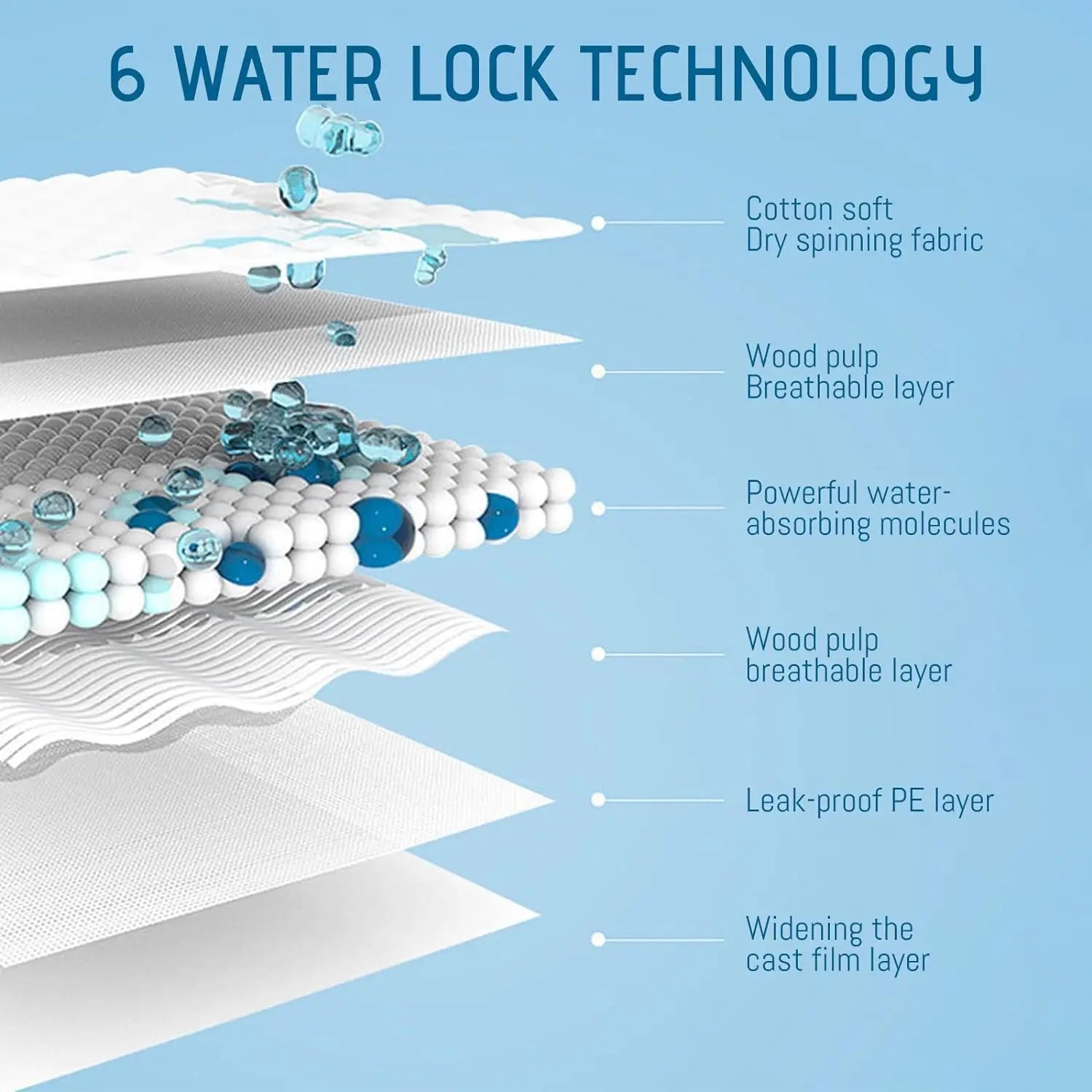 6 WATER LOCK TECHNOLOGY

Cotton soft
Dry spinning fabric

Wood pulp
Breathable layer

Powerful water-absorbing molecules

Wood pulp
breathable layer

Leak-proof PE layer

Widening the
cast film layer